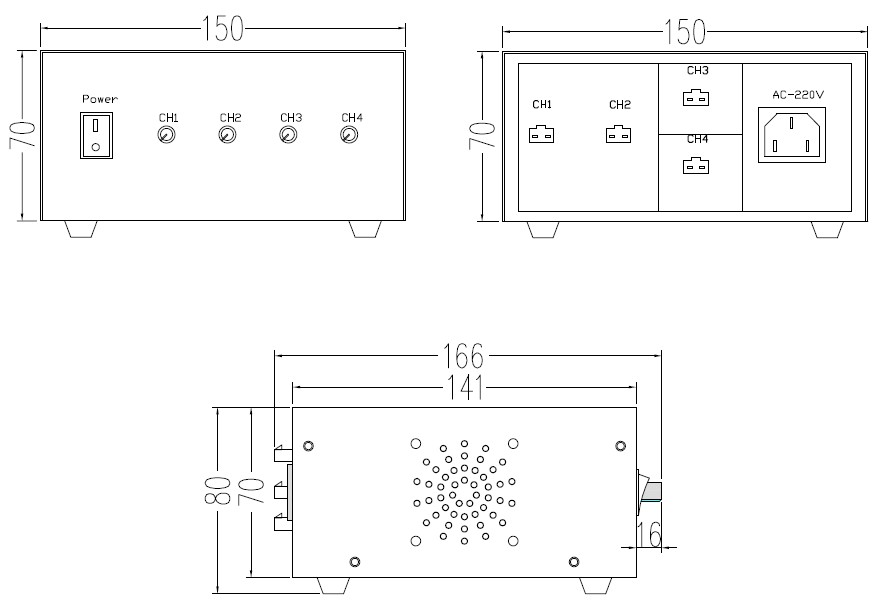 150

70

Power

CH1 CH2 CH3 CH4

150

70

CH1 CH2 CH3 CH4

AC-220V

166

141

80

70

16